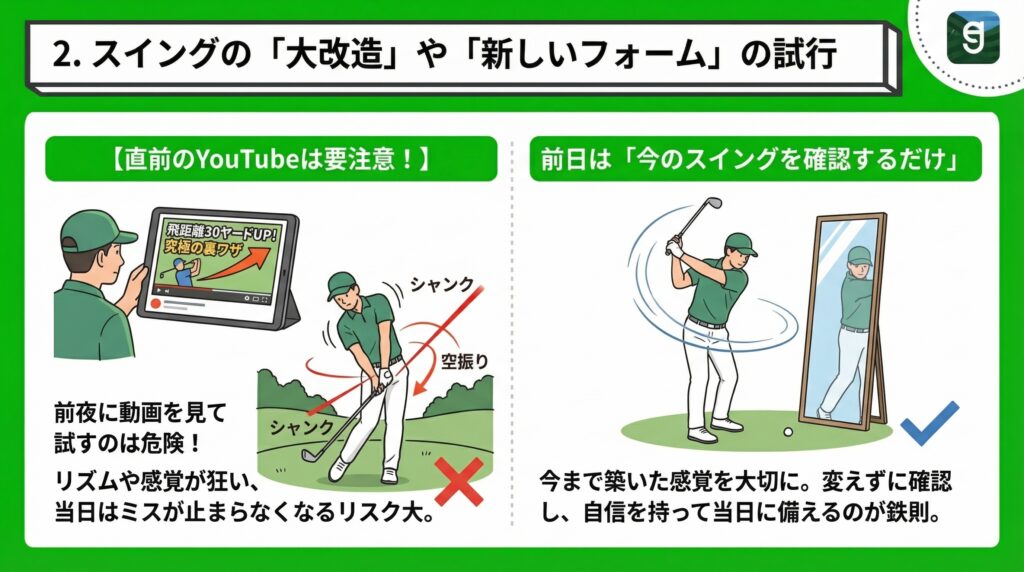 2. スイングの「大改造」や「新しいフォーム」の試行

【直前のYouTubeは要注意！】

飛距離30ヤードUP!
究極の裏ワザ

シャンク

空振り

シャンク

前夜に動画を見て試すのは危険！

リズムや感覚が狂い、当日はミスが止まらなくなるリスク大。

前日は「今のスイングを確認するだけ」

今まで築いた感覚を大切に。変えずに確認し、自信を持って当日に備えるのが鉄則。