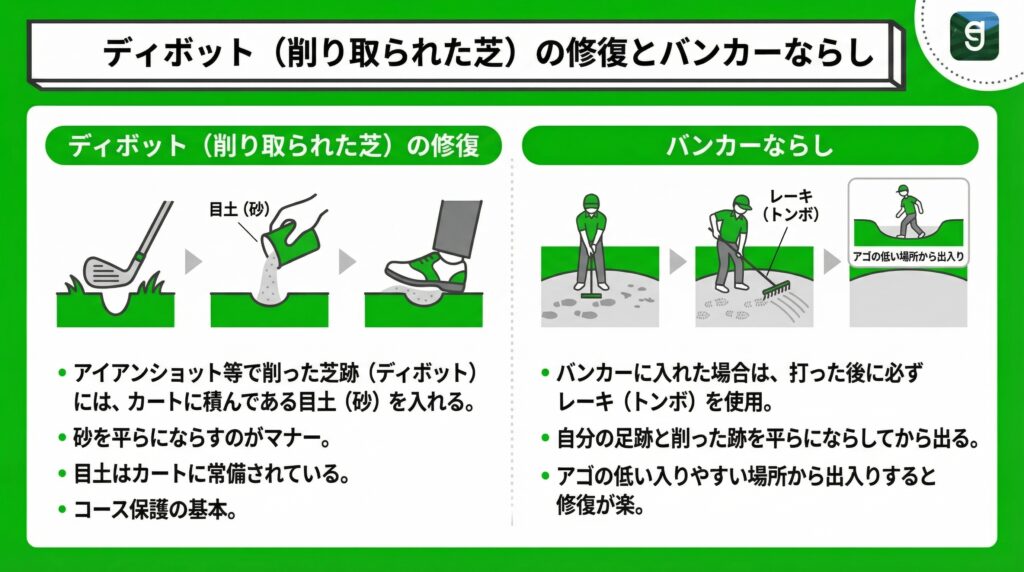 ディボット（削り取られた芝）の修復とバンカーならし

ディボット（削り取られた芝）の修復

目土（砂）

• アイアンショット等で削った芝跡（ディボット）には、カートに積んである目土（砂）を入れる。
• 砂を平らにならすのがマナー。
• 目土はカートに常備されている。
• コース保護の基本。

バンカーならし

レーキ（トンボ）

アゴの低い場所から出入り

• バンカーに入れた場合は、打った後に必ずレーキ（トンボ）を使用。
• 自分の足跡と削った跡を平らにならしてから出る。
• アゴの低い入りやすい場所から出入りすると修復が楽。